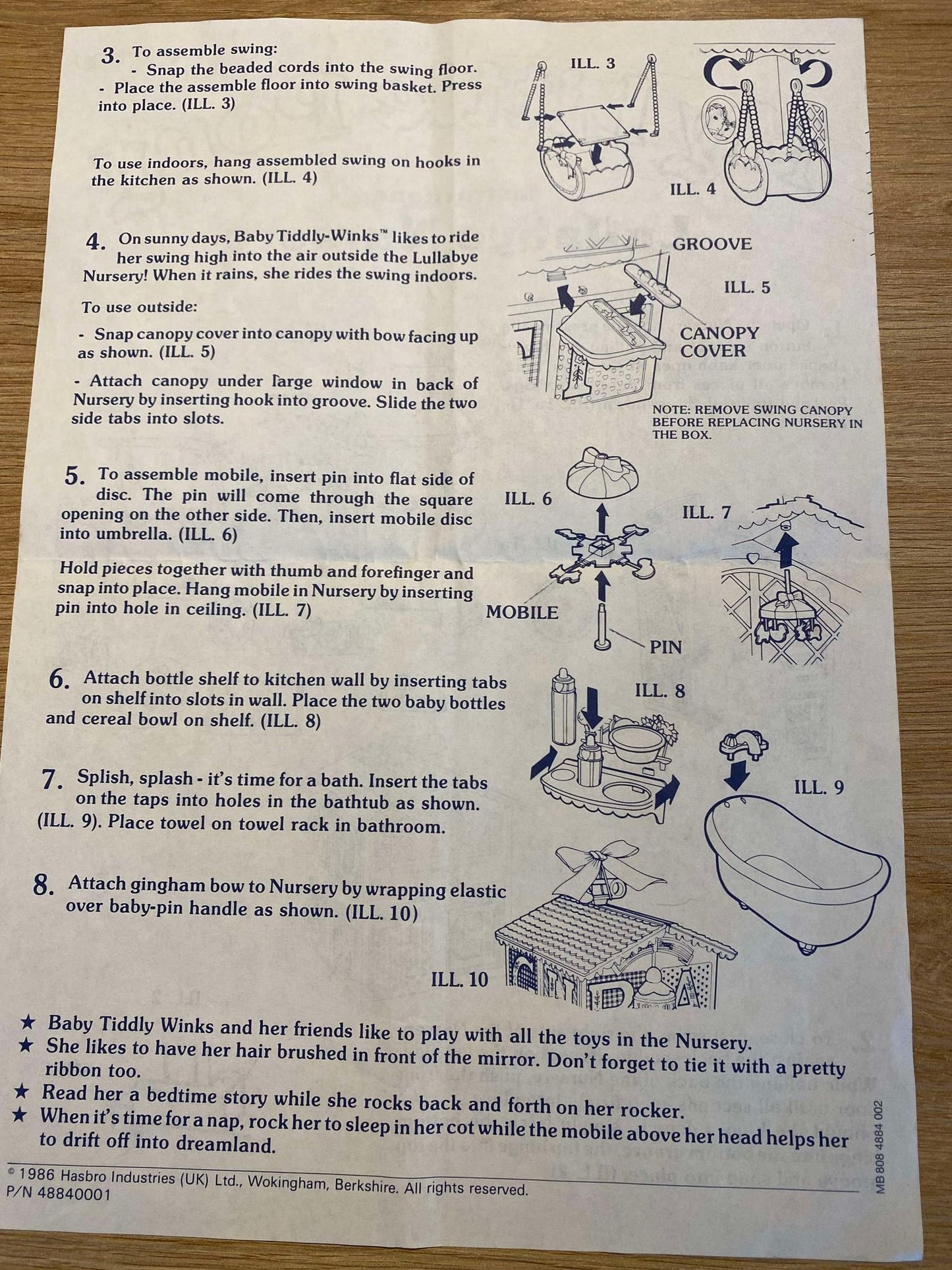 3. To assemble swing:
- Snap the beaded cords into the swing floor.
- Place the assemble floor into swing basket. Press into place. (ILL. 3)

To use indoors, hang assembled swing on hooks in the kitchen as shown. (ILL. 4)

ILL. 3

ILL. 4

4. On sunny days, Baby Tiddly-Winks™ likes to ride her swing high into the air outside the Lullabye Nursery! When it rains, she rides the swing indoors.

To use outside:

- Snap canopy cover into canopy with bow facing up as shown. (ILL. 5)

- Attach canopy under large window in back of Nursery by inserting hook into groove. Slide the two side tabs into slots.

GROOVE

ILL. 5

CANOPY COVER

NOTE: REMOVE SWING CANOPY BEFORE REPLACING NURSERY IN THE BOX.

5. To assemble mobile, insert pin into flat side of disc. The pin will come through the square opening on the other side. Then, insert mobile disc into umbrella. (ILL. 6)

Hold pieces together with thumb and forefinger and snap into place. Hang mobile in Nursery by inserting pin into hole in ceiling. (ILL. 7)

ILL. 6

ILL. 7

MOBILE

PIN

6. Attach bottle shelf to kitchen wall by inserting tabs on shelf into slots in wall. Place the two baby bottles and cereal bowl on shelf. (ILL. 8)

ILL. 8

7. Splish, splash - it's time for a bath. Insert the tabs on the taps into holes in the bathtub as shown. (ILL. 9). Place towel on towel rack in bathroom.

ILL. 9

8. Attach gingham bow to Nursery by wrapping elastic over baby-pin handle as shown. (ILL. 10)

ILL. 10

★ Baby Tiddly Winks and her friends like to play with all the toys in the Nursery.
★ She likes to have her hair brushed in front of the mirror. Don't forget to tie it with a pretty ribbon too.
★ Read her a bedtime story while she rocks back and forth on her rocker.
★ When it's time for a nap, rock her to sleep in her cot while the mobile above her head helps her to drift off into dreamland.

© 1986 Hasbro Industries (UK) Ltd., Wokingham, Berkshire. All rights reserved.
P/N 48840001

MB 808 4884 002